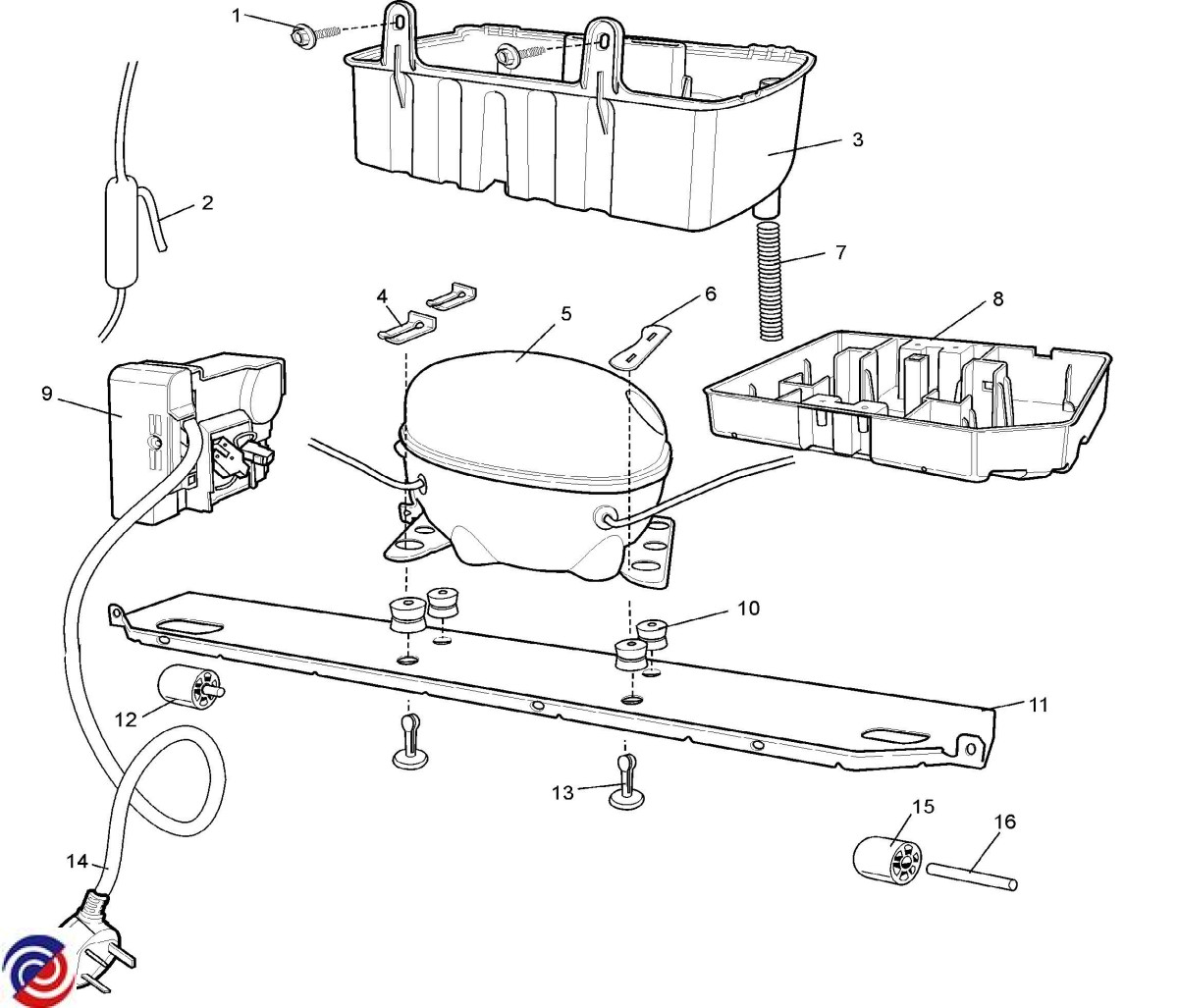 1
2
3
7
4
5
6
8
9
10
11
12
13
14
15
16